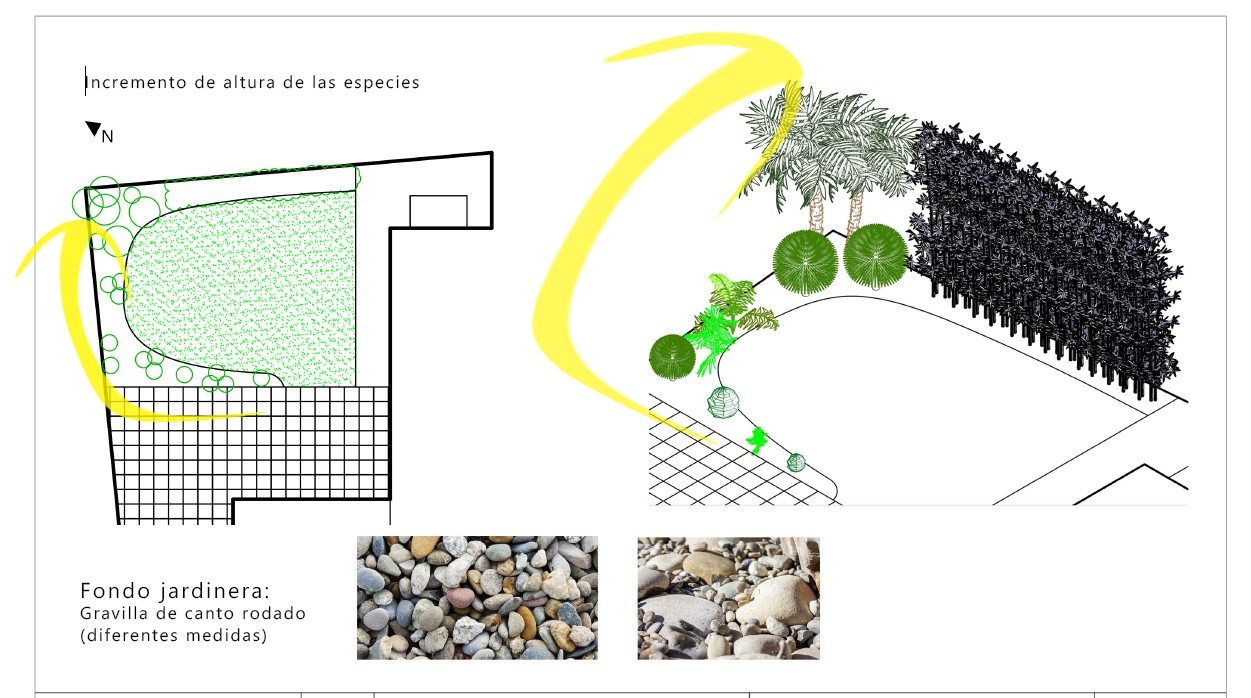 Incremento de altura de las especies

N

Fondo jardinera:
Gravilla de canto rodado
(diferentes medidas)